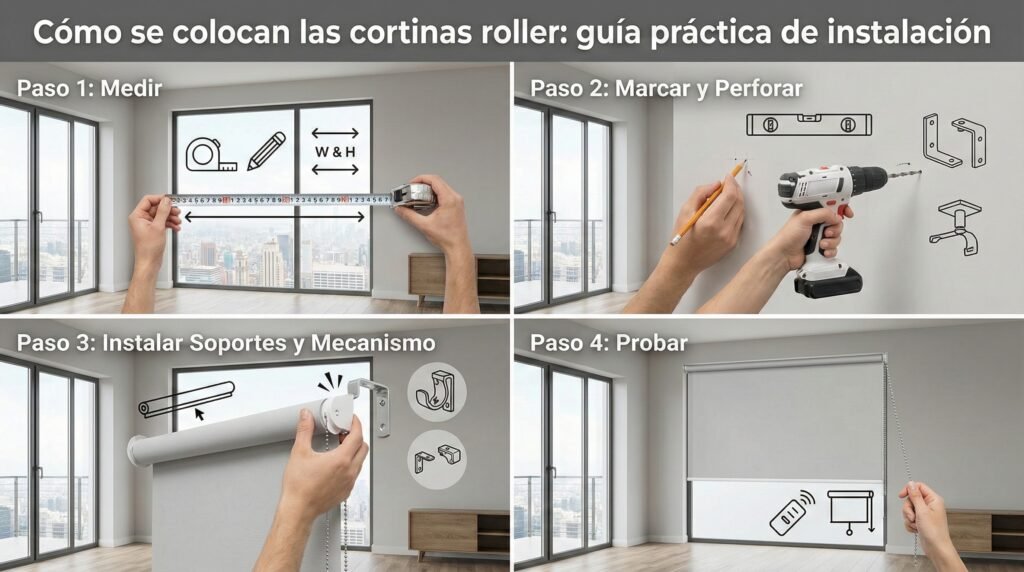 Cómo se colocan las cortinas roller: guía práctica de instalación

Paso 1: Medir

W & H

Paso 2: Marcar y Perforar

Paso 3: Instalar Soportes y Mecanismo

Paso 4: Probar